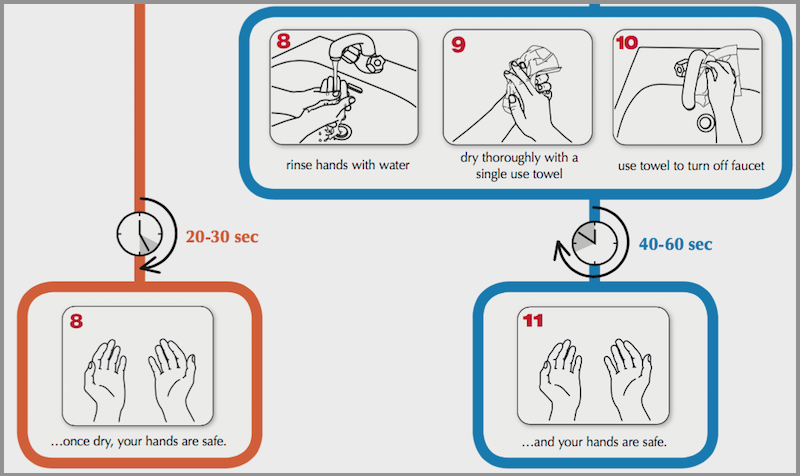 8
rinse hands with water

9
dry thoroughly with a single use towel

10
use towel to turn off faucet

20-30 sec

40-60 sec

8
...once dry, your hands are safe.

11
...and your hands are safe.